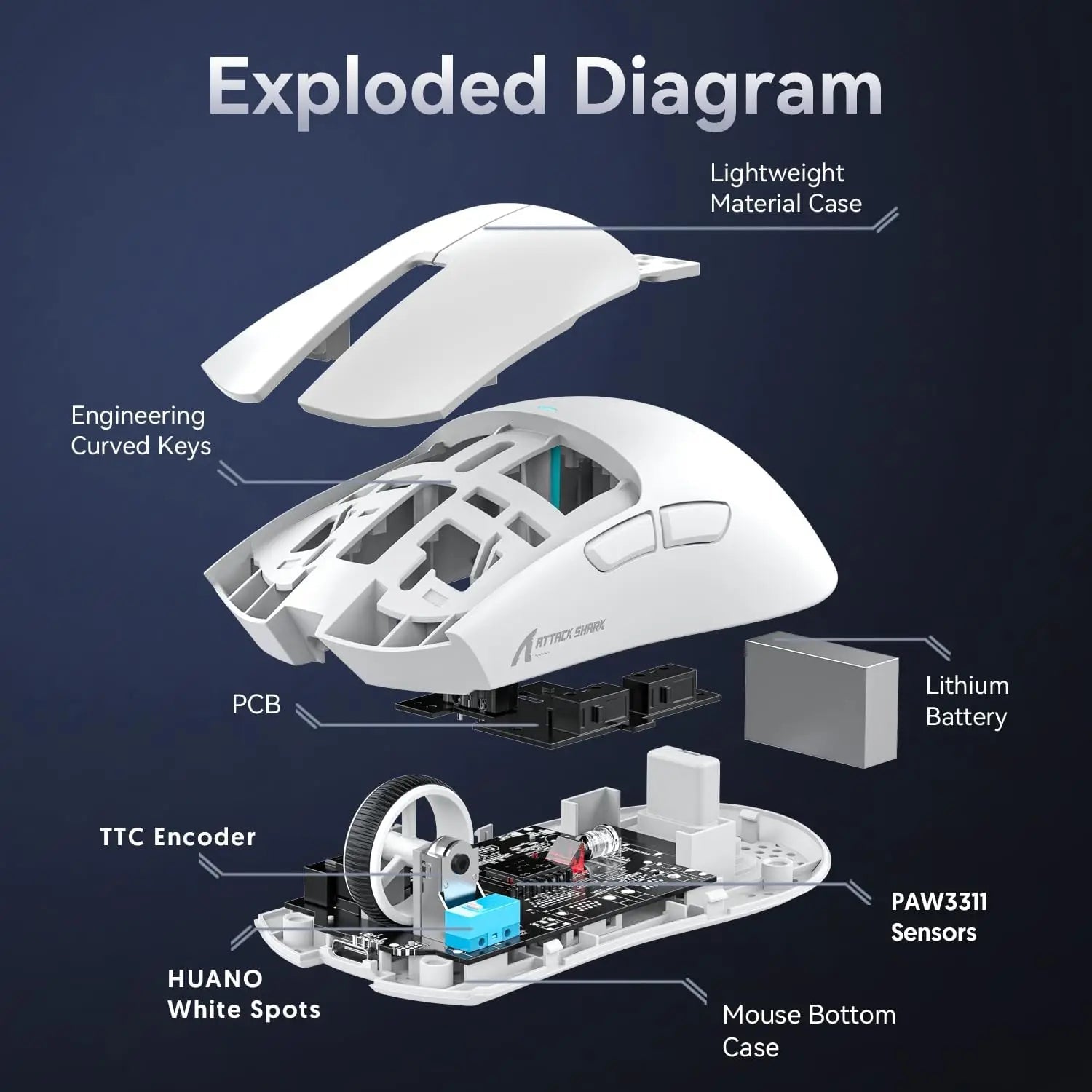 Exploded Diagram

Lightweight Material Case

Engineering Curved Keys

ATTACK SHARK

PCB

Lithium Battery

TTC Encoder

PAW3311 Sensors

HUANO White Spots

Mouse Bottom Case