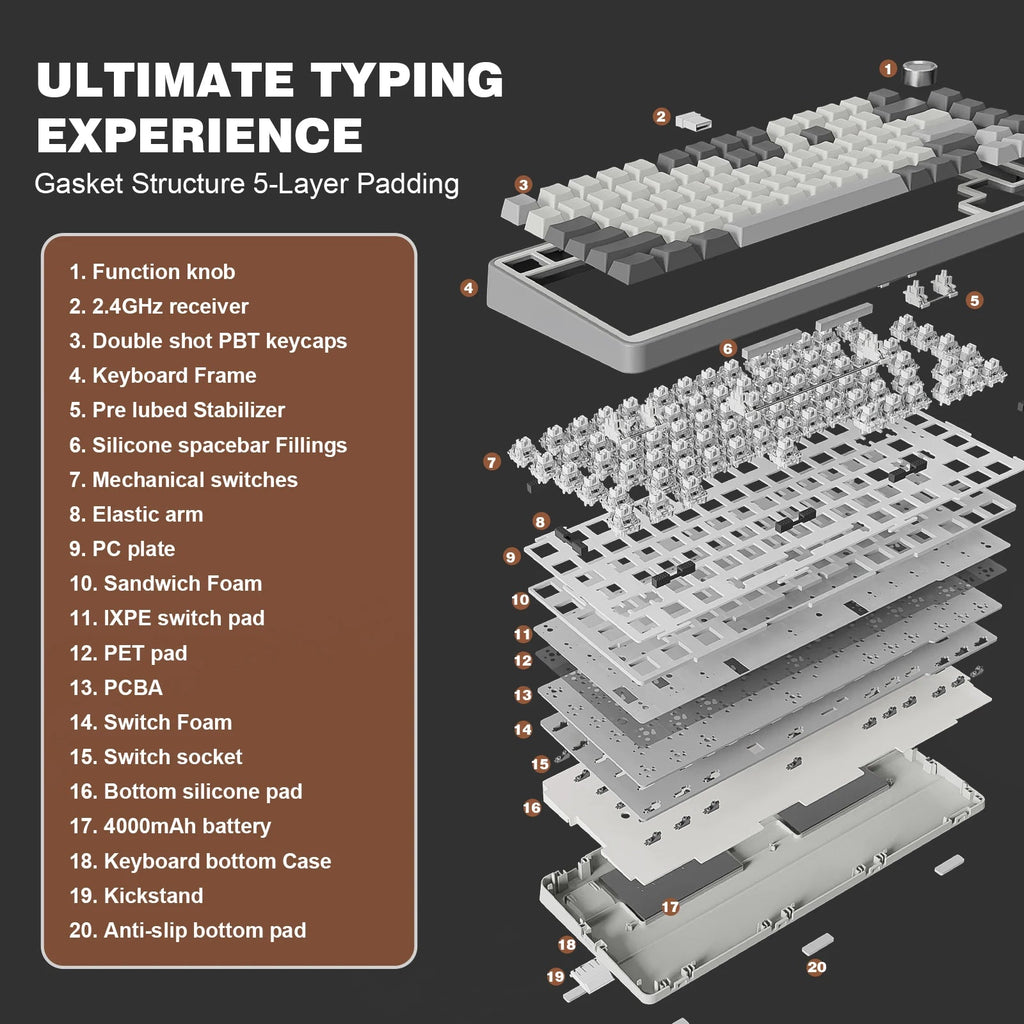 ULTIMATE TYPING EXPERIENCE
Gasket Structure 5-Layer Padding

1. Function knob
2. 2.4GHz receiver
3. Double shot PBT keycaps
4. Keyboard Frame
5. Pre lubed Stabilizer
6. Silicone spacebar Fillings
7. Mechanical switches
8. Elastic arm
9. PC plate
10. Sandwich Foam
11. IXPE switch pad
12. PET pad
13. PCBA
14. Switch Foam
15. Switch socket
16. Bottom silicone pad
17. 4000mAh battery
18. Keyboard bottom Case
19. Kickstand
20. Anti-slip bottom pad

1
2
3
4
5
6
7
8
9
10
11
12
13
14
15
16
17
18
19
20